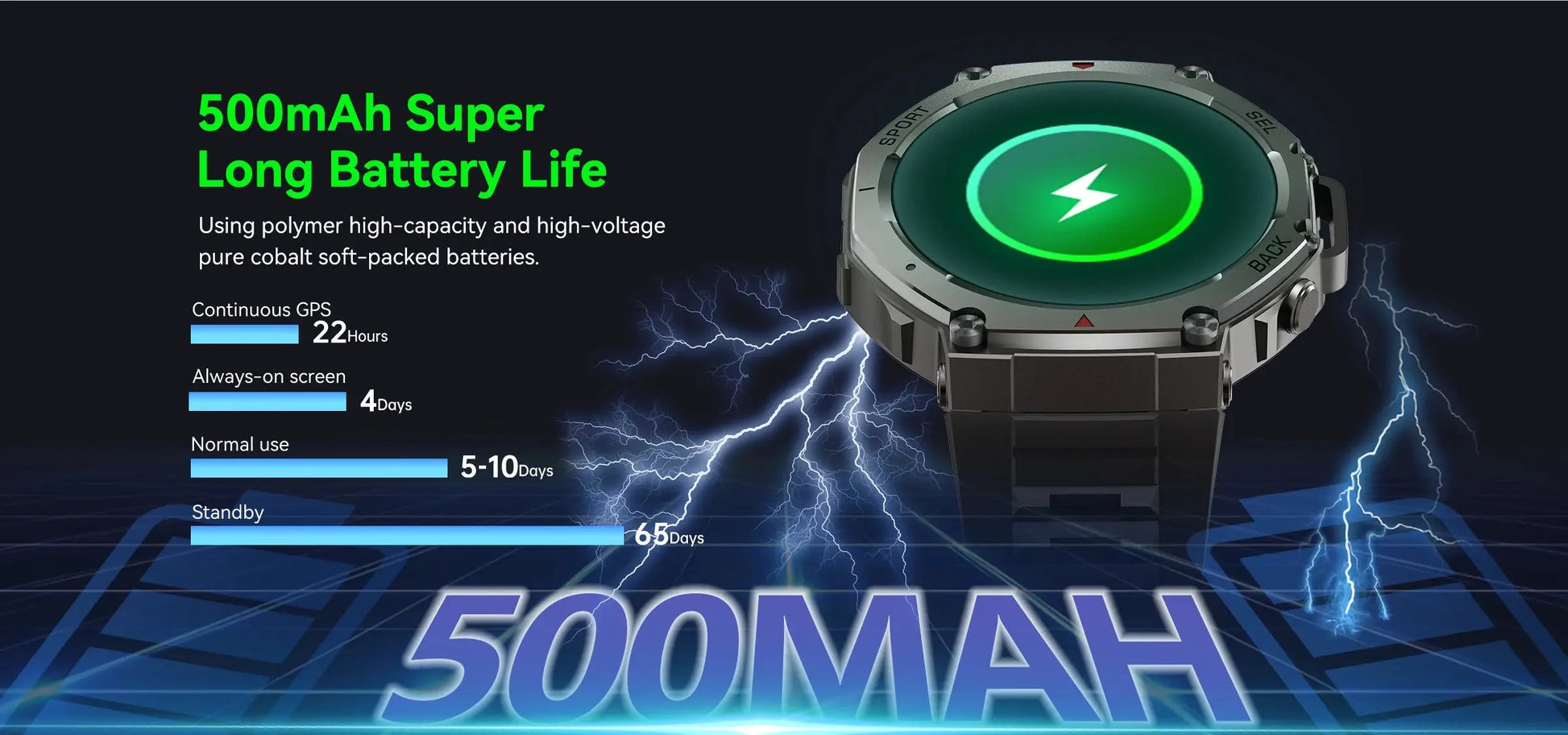 500mAh Super Long Battery Life

Using polymer high-capacity and high-voltage pure cobalt soft-packed batteries.

Continuous GPS
22Hours

Always-on screen
4Days

Normal use
5-10Days

Standby
65Days

SPORT
SEL
BACK

500MAH