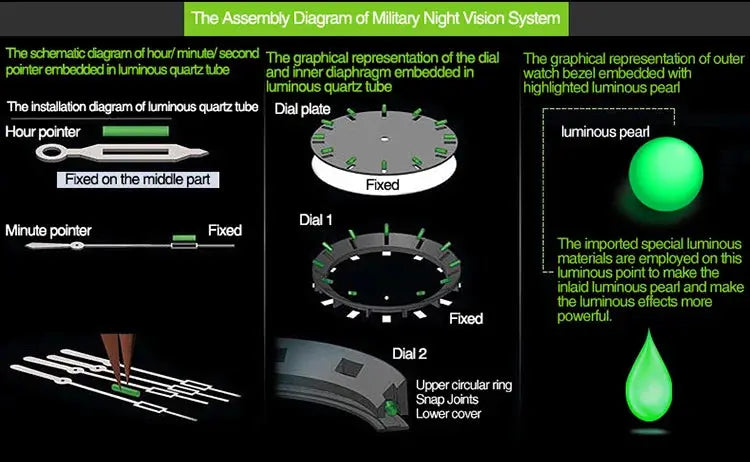 The Assembly Diagram of Military Night Vision System

The schematic diagram of hour/ minute/ second pointer embedded in luminous quartz tube

The installation diagram of luminous quartz tube

Hour pointer

Fixed on the middle part

Minute pointer

Fixed

The graphical representation of the dial and inner diaphragm embedded in luminous quartz tube

Dial plate

Fixed

Dial 1

Fixed

Dial 2

Upper circular ring
Snap Joints
Lower cover

The graphical representation of outer watch bezel embedded with highlighted luminous pearl

luminous pearl

The imported special luminous materials are employed on this luminous point to make the inlaid luminous pearl and make the luminous effects more powerful.